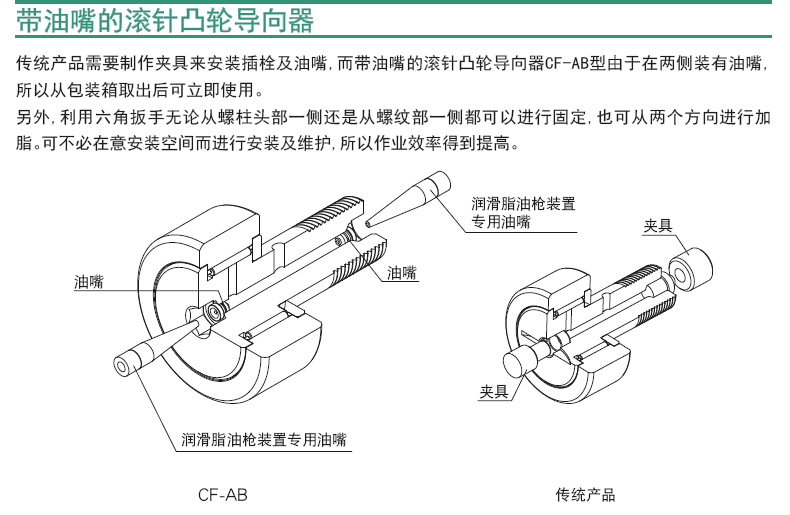 带油嘴的滚针凸轮导向器

传统产品需要制作夹具来安装插栓及油嘴，而带油嘴的滚针凸轮导向器CF-AB型由于在两侧装有油嘴，所以从包装箱取出后可立即使用。
另外，利用六角扳手无论从螺柱头部一侧还是从螺纹部一侧都可以进行固定，也可从两个方向进行加脂。可不必在意安装空间而进行安装及维护，所以作业效率得到提高。

润滑脂油枪装置专用油嘴

油嘴

油嘴

润滑脂油枪装置专用油嘴

CF-AB

夹具

夹具

传统产品